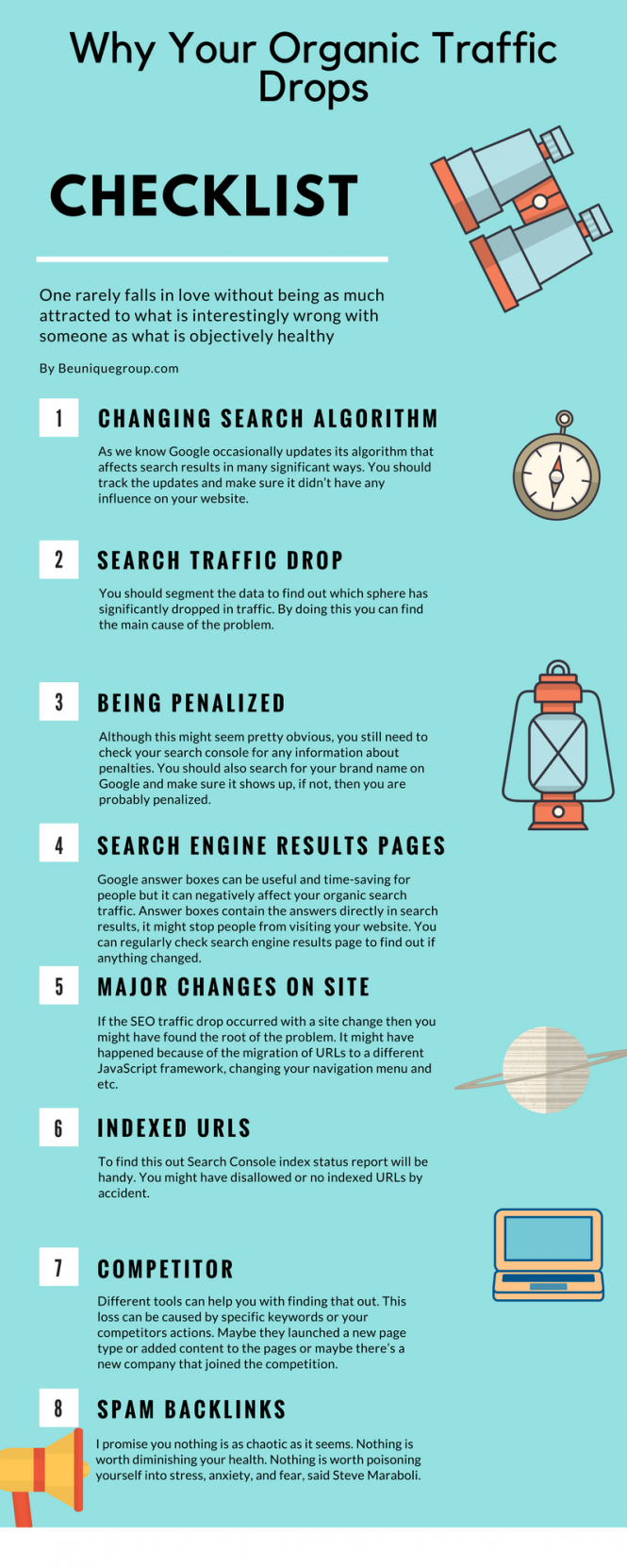 Why Your Organic Traffic Drops

CHECKLIST

One rarely falls in love without being as much attracted to what is interestingly wrong with someone as what is objectively healthy

By Beuniquegroup.com

1 CHANGING SEARCH ALGORITHM

As we know Google occasionally updates its algorithm that affects search results in many significant ways. You should track the updates and make sure it didn't have any influence on your website.

2 SEARCH TRAFFIC DROP

You should segment the data to find out which sphere has significantly dropped in traffic. By doing this you can find the main cause of the problem.

3 BEING PENALIZED

Although this might seem pretty obvious, you still need to check your search console for any information about penalties. You should also search for your brand name on Google and make sure it shows up, if not, then you are probably penalized.

4 SEARCH ENGINE RESULTS PAGES

Google answer boxes can be useful and time-saving for people but it can negatively affect your organic search traffic. Answer boxes contain the answers directly in search results, it might stop people from visiting your website. You can regularly check search engine results page to find out if anything changed.

5 MAJOR CHANGES ON SITE

If the SEO traffic drop occurred with a site change then you might have found the root of the problem. It might have happened because of the migration of URLs to a different JavaScript framework, changing your navigation menu and etc.

6 INDEXED URLS

To find this out Search Console index status report will be handy. You might have disallowed or no indexed URLs by accident.

7 COMPETITOR

Different tools can help you with finding that out. This loss can be caused by specific keywords or your competitors actions. Maybe they launched a new page type or added content to the pages or maybe there's a new company that joined the competition.

8 SPAM BACKLINKS

I promise you nothing is as chaotic as it seems. Nothing is worth diminishing your health. Nothing is worth poisoning yourself into stress, anxiety, and fear, said Steve Maraboli.